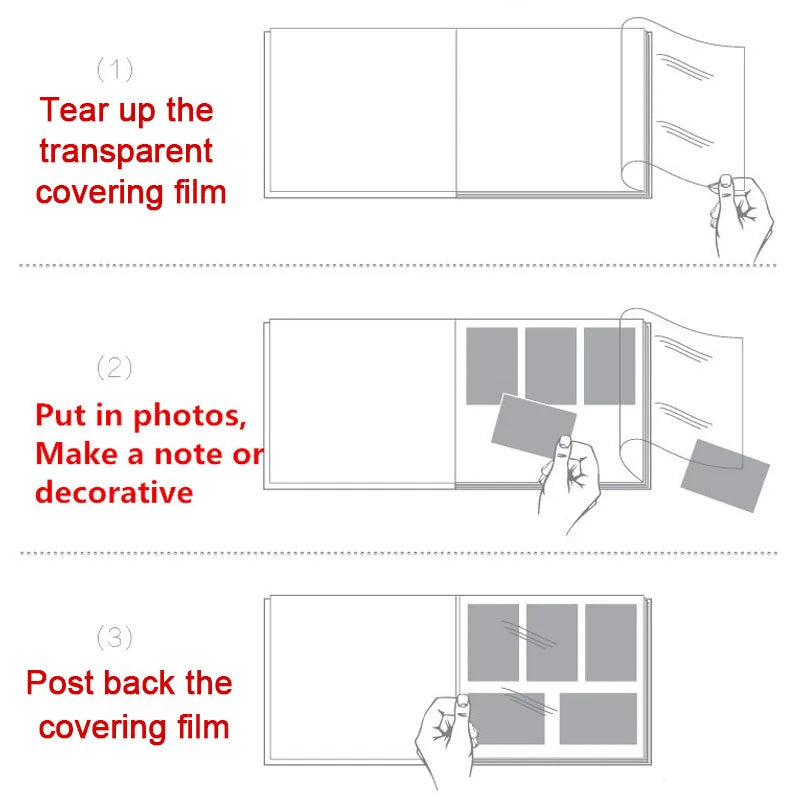 (1)
Tear up the transparent covering film

(2)
Put in photos, Make a note or decorative

(3)
Post back the covering film