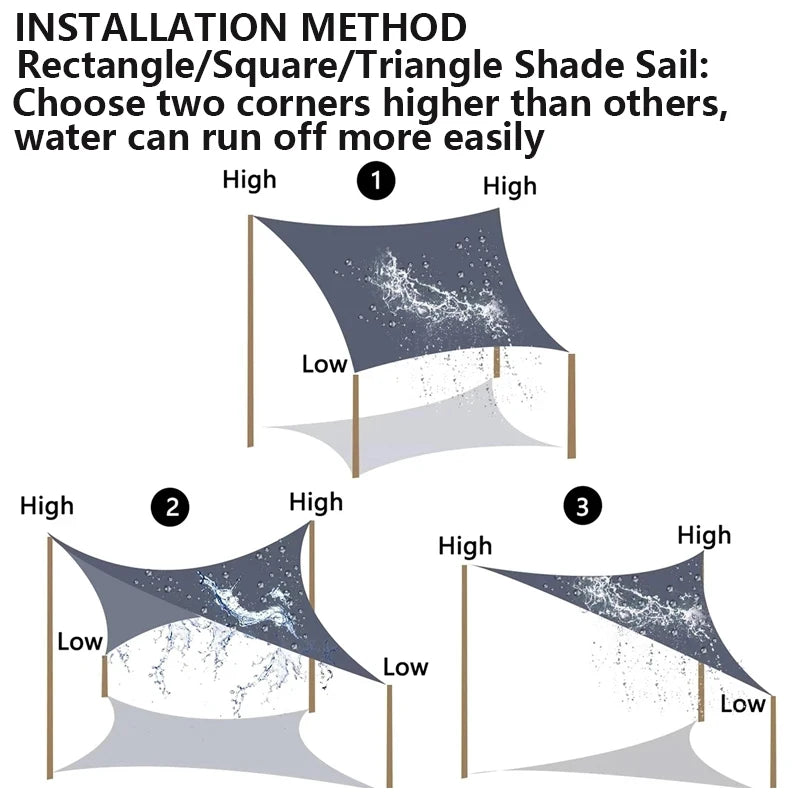 INSTALLATION METHOD
Rectangle/Square/Triangle Shade Sail:
Choose two corners higher than others, water can run off more easily

High
1
High
Low

High
2
High
Low
Low

3
High
High
Low