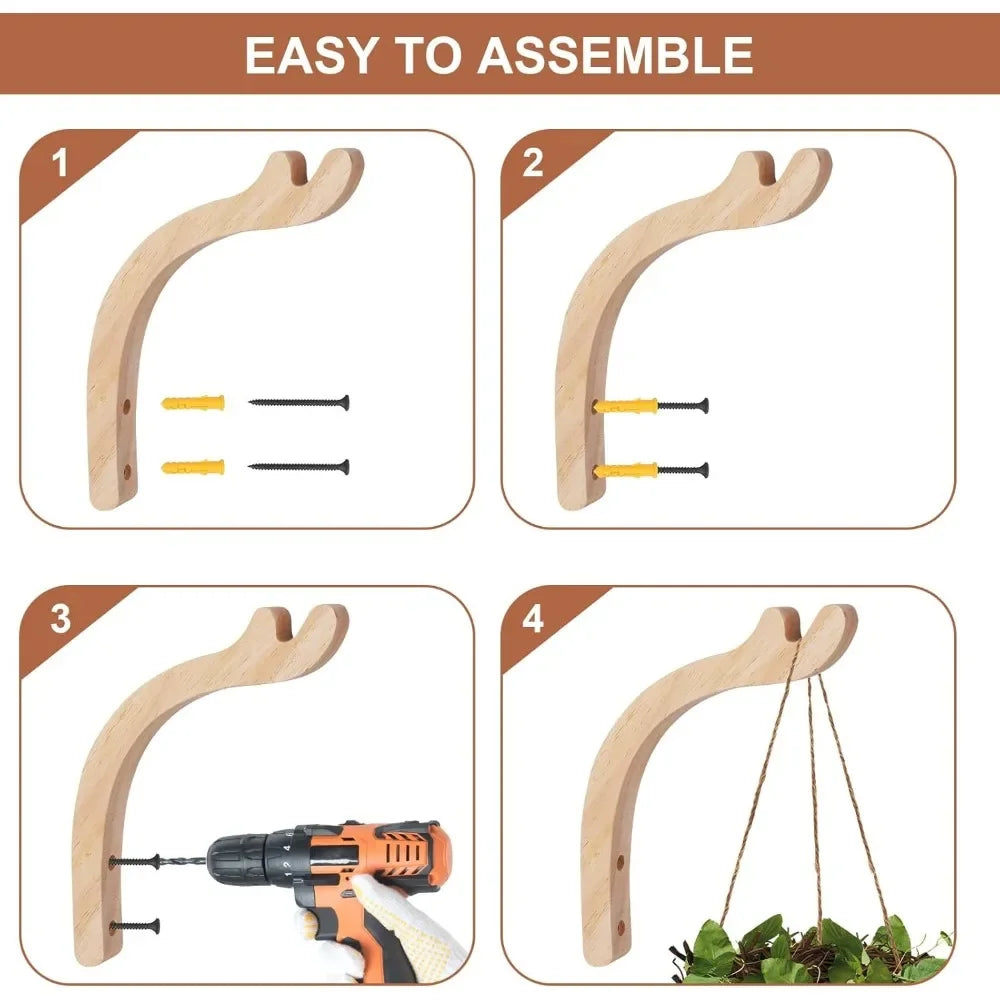 EASY TO ASSEMBLE

1

2

3

4