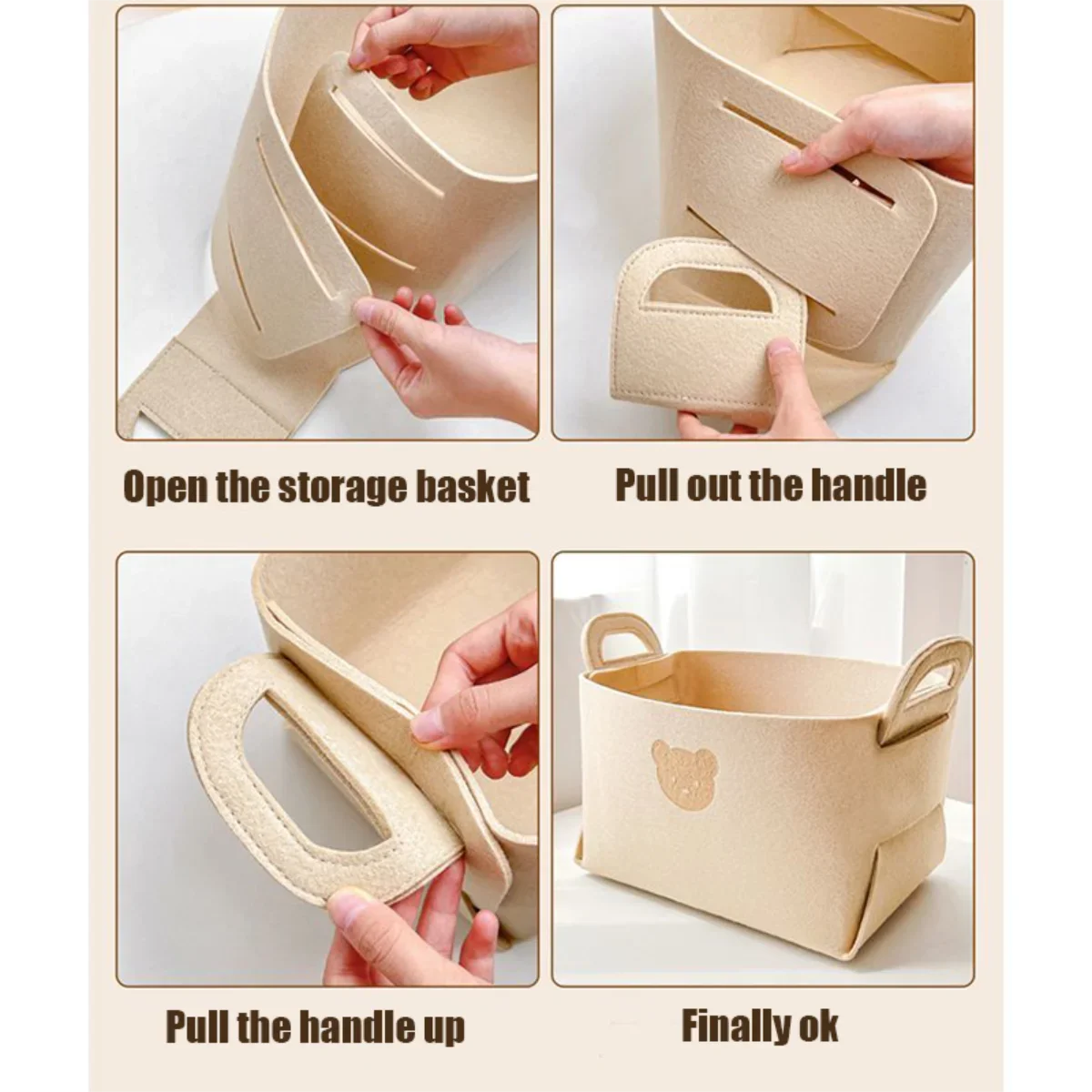 Open the storage basket

Pull out the handle

Pull the handle up

Finally ok